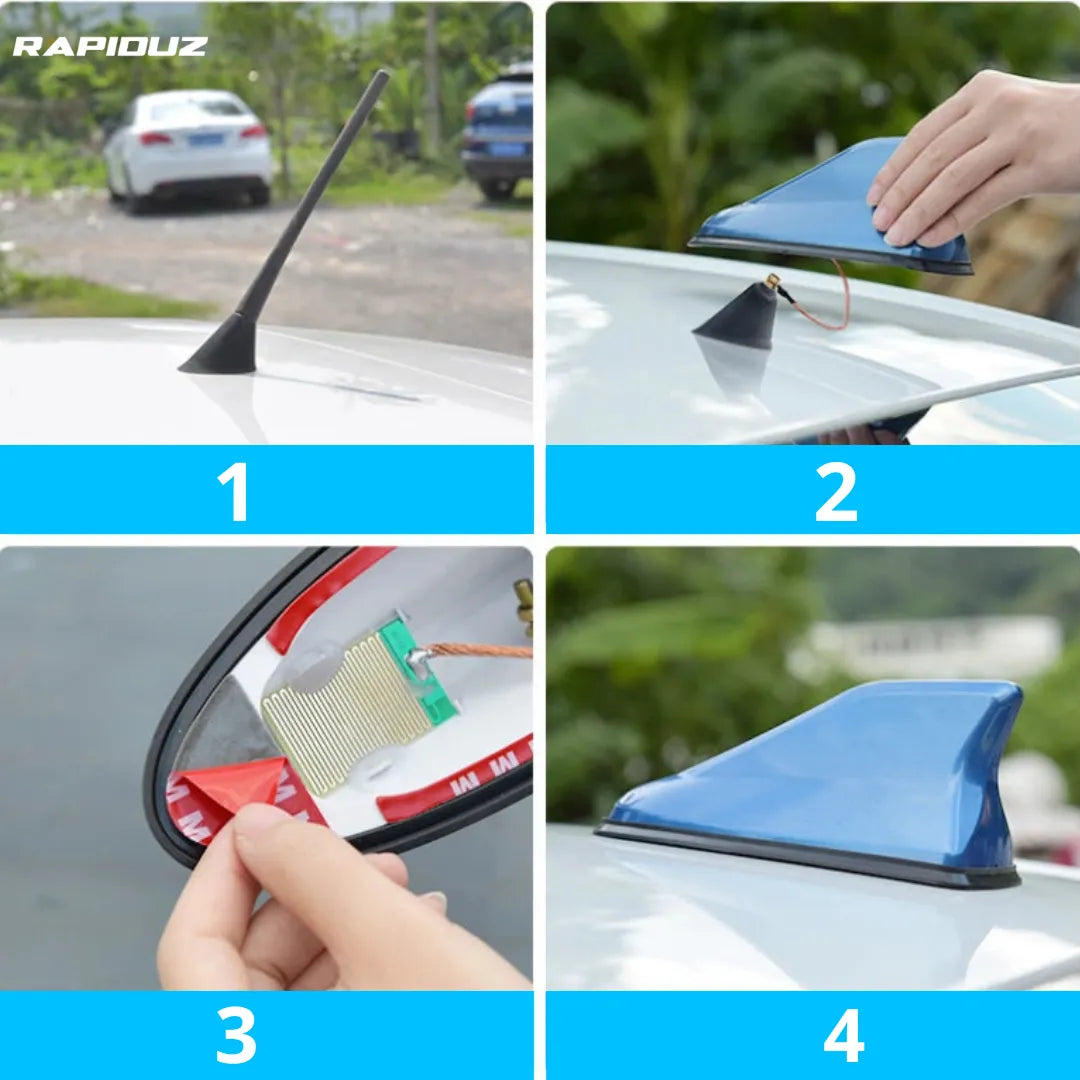 RAPIDUZ

1

2

3

4