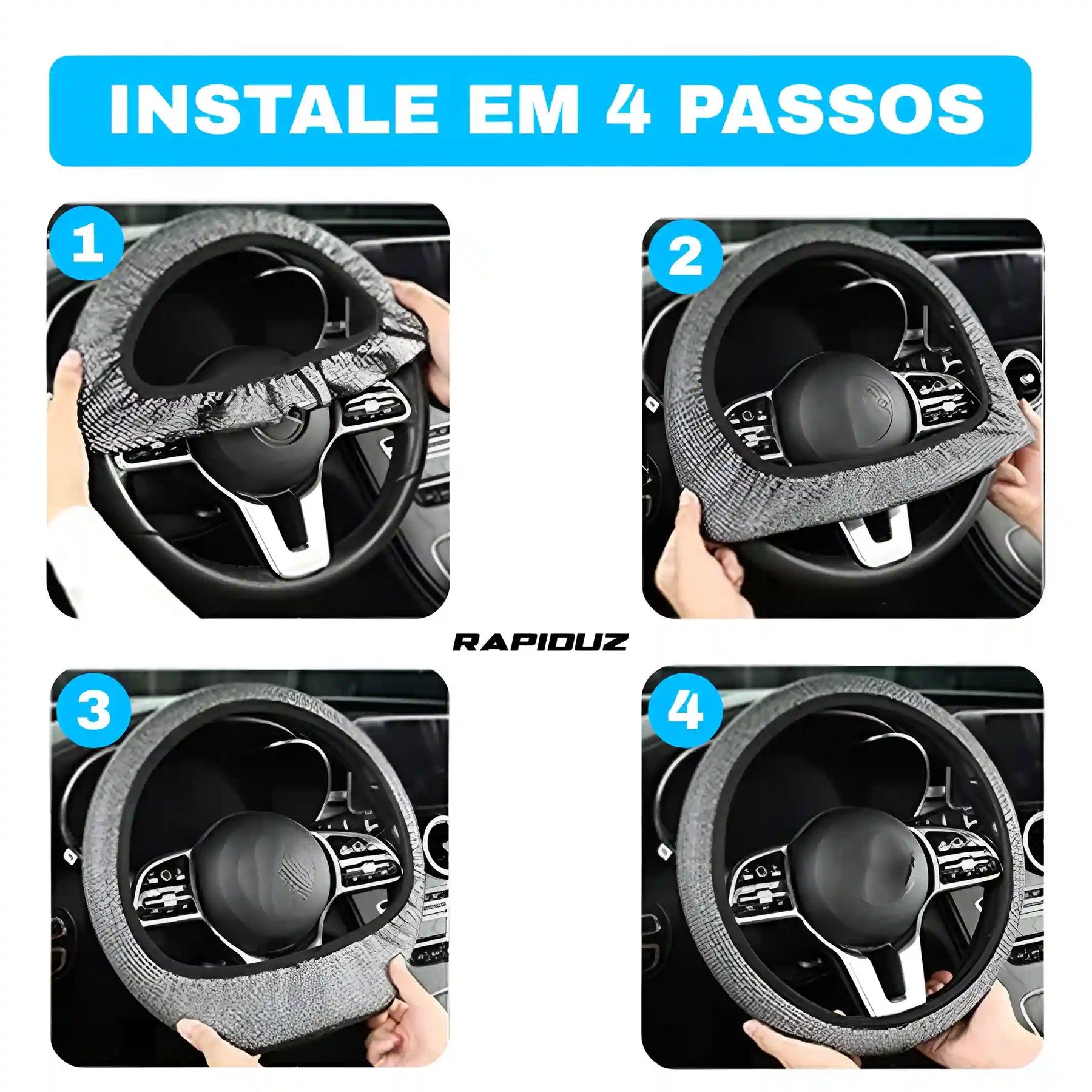 INSTALE EM 4 PASSOS

1

2

RAPIDUZ

3

4