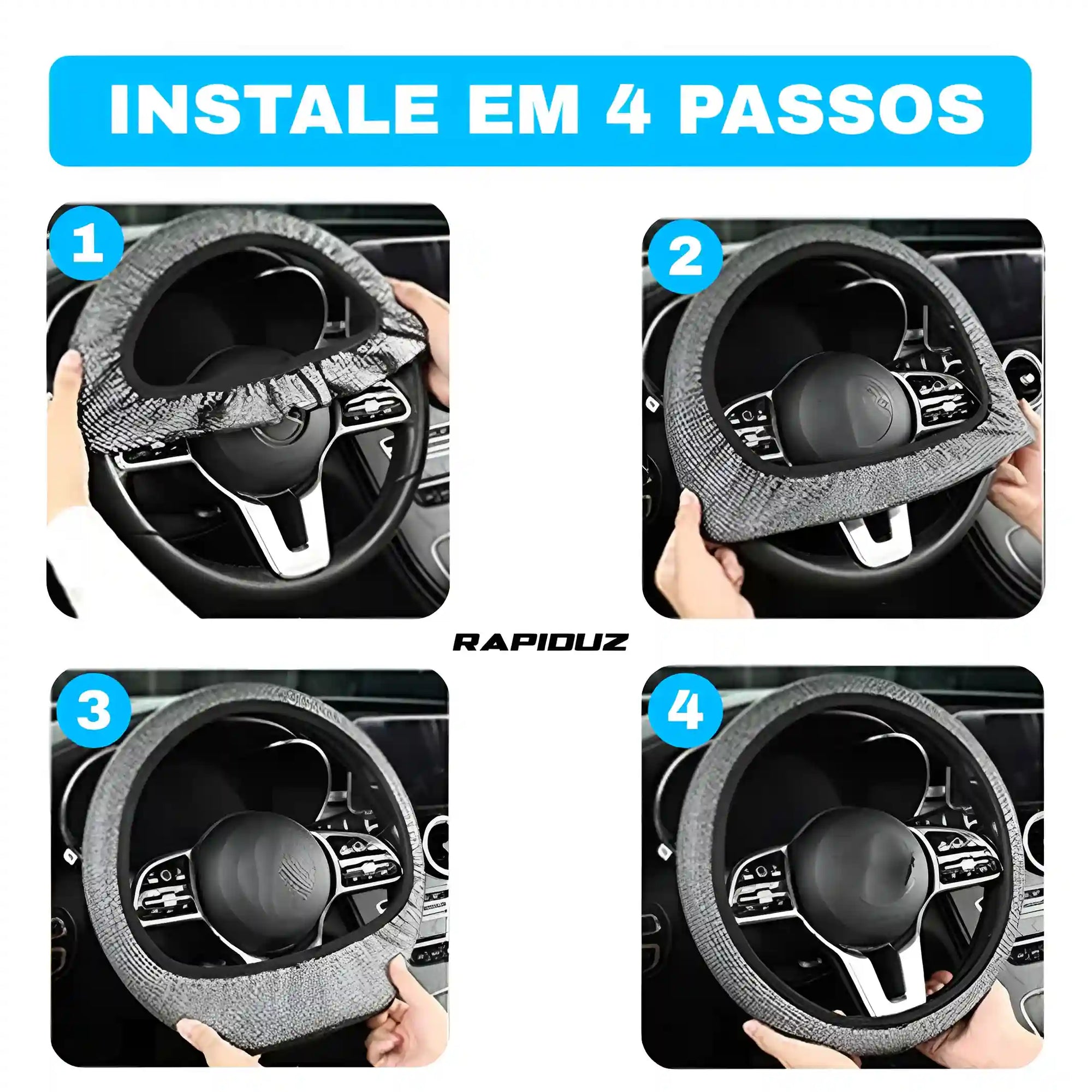 INSTALE EM 4 PASSOS

1

2

RAPIDUZ

3

4